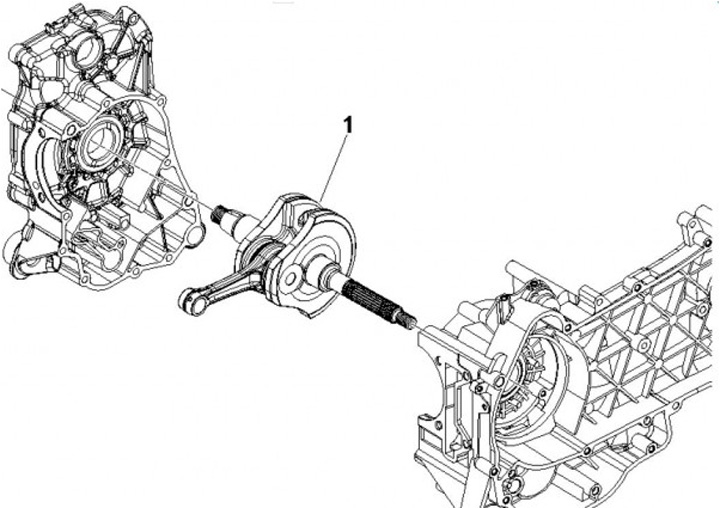 1