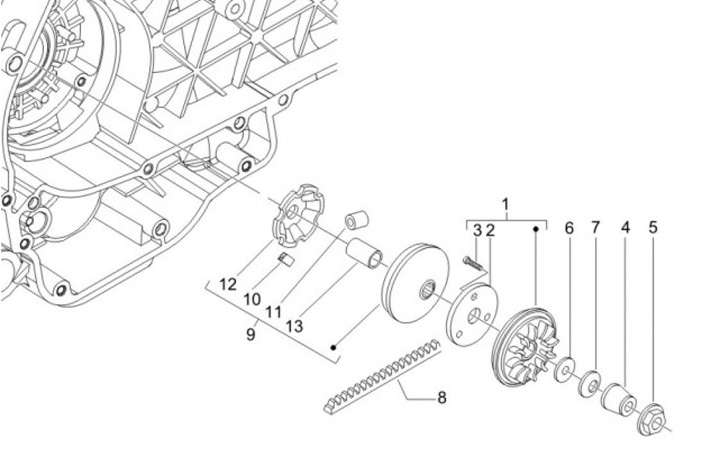 1
3 2
6
7
4
5
12
10
11
13
9
8