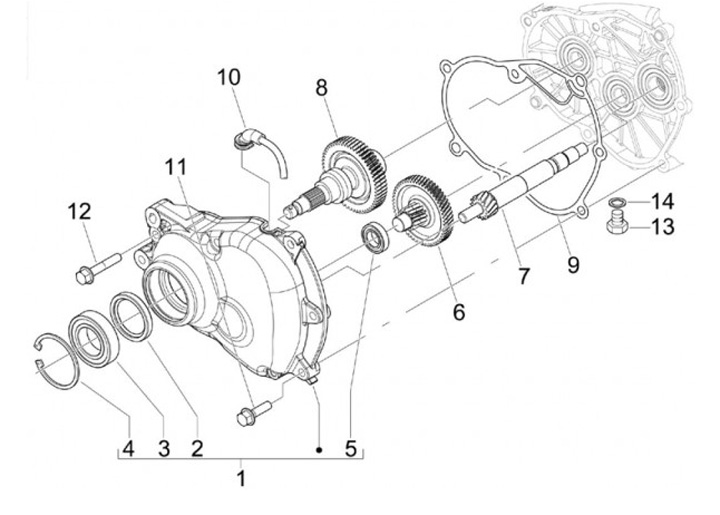 10
8
11
12
14
13
7
9
6
4
3
2
5
1