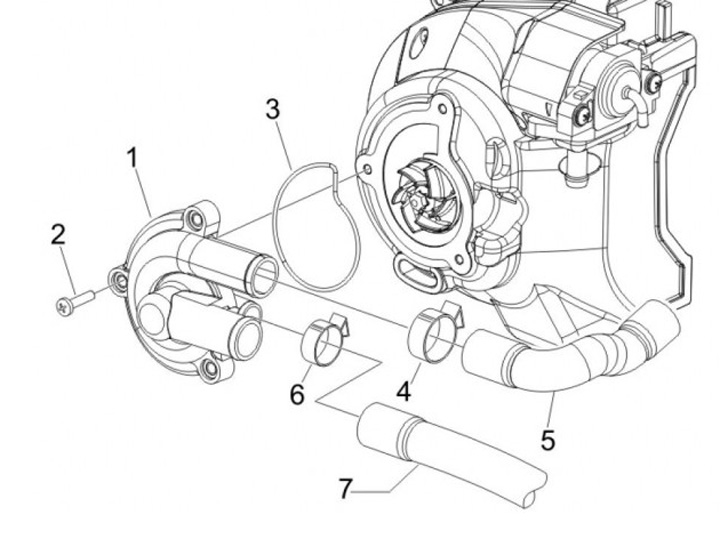 3
1
2
6
4
5
7