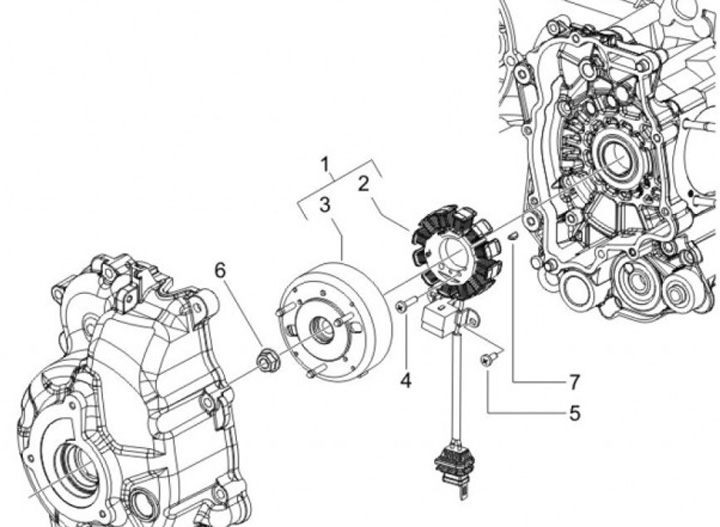 1
2
3
6
4
7
5