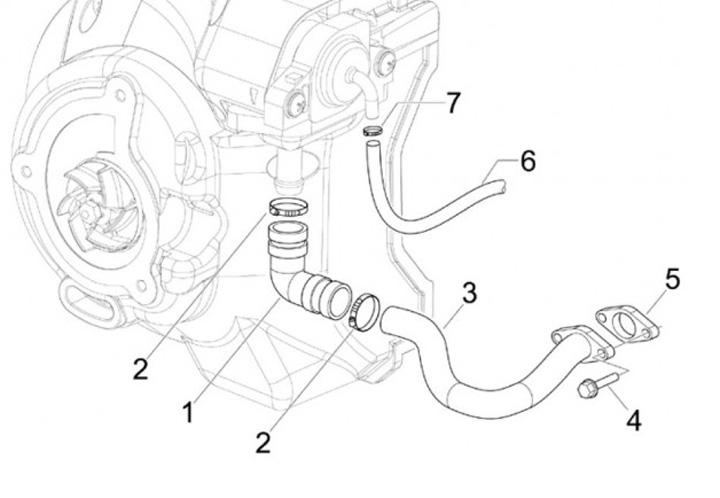 7
6
5
3
2
1
2
4