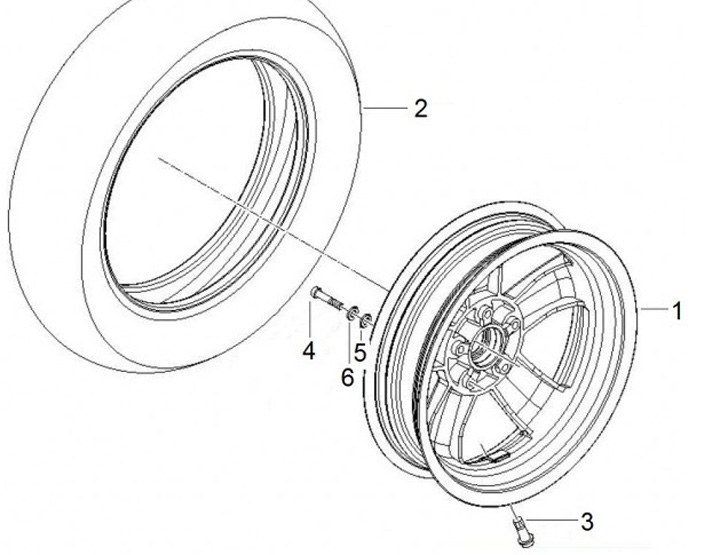 2
1
4
5
6
3