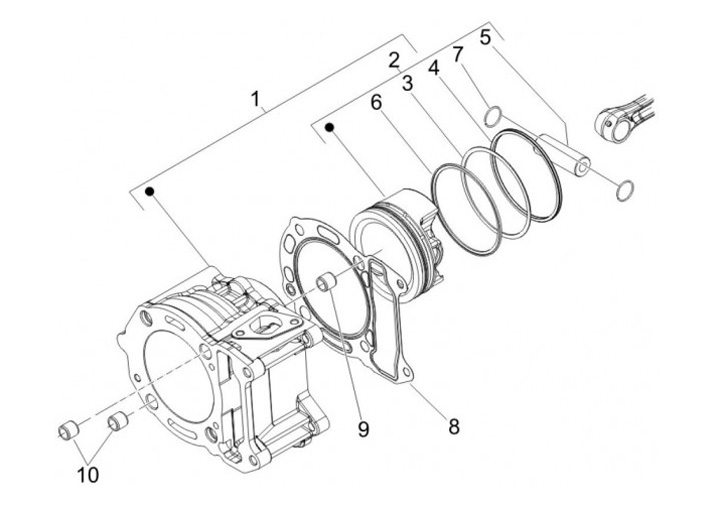 1
2
5
7
4
3
6
9
8
10