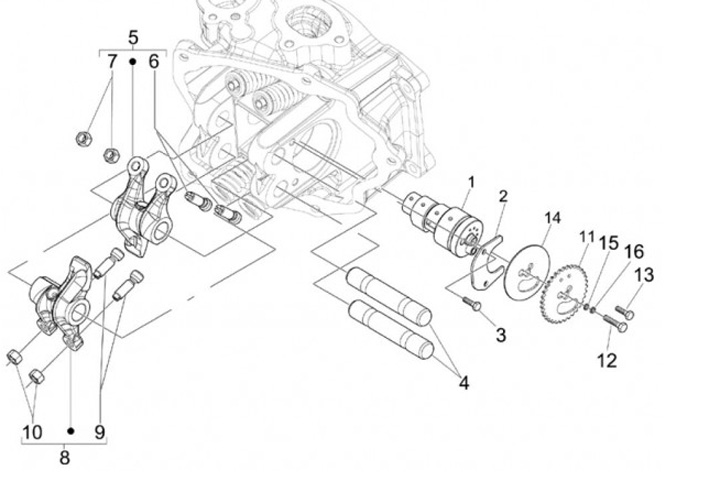 5
7
6
1
2
14
11
15
16
13
3
12
4
10
9
8