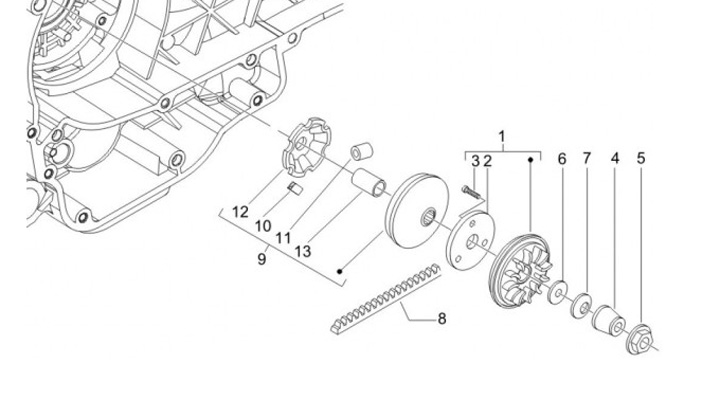 1
3 2
6
7
4
5
12
10
11
13
9
8