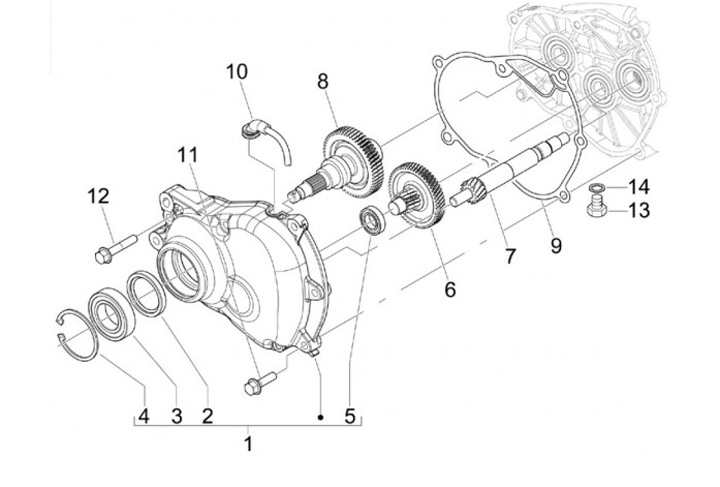 10
8
11
12
14
13
7
9
6
4
3
2
5
1