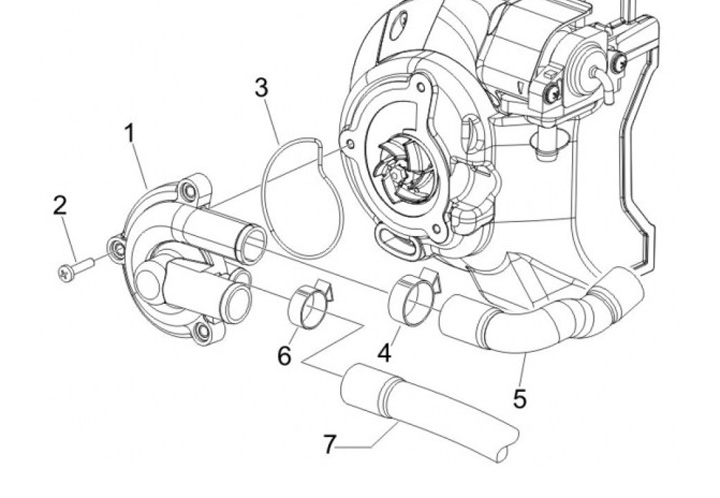 3
1
2
6
4
5
7