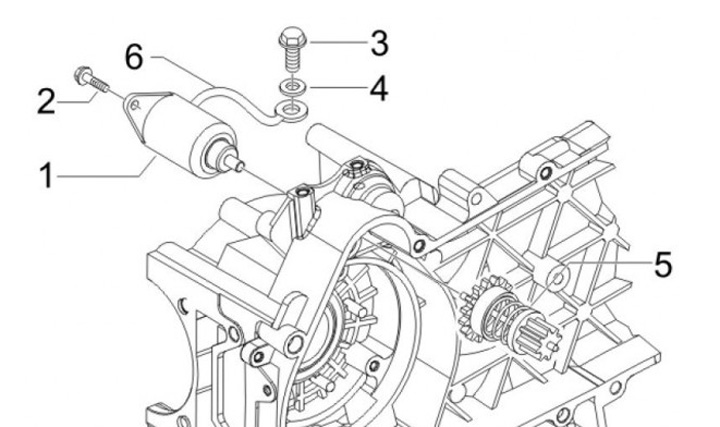 6
3
2
4
1
5