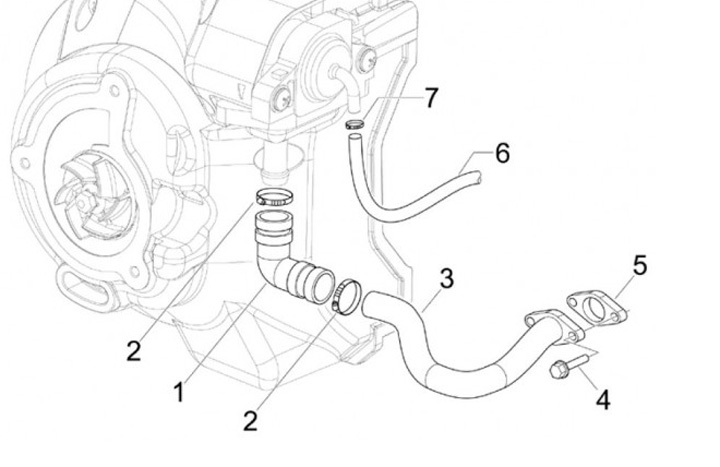 7
6
5
3
2
1
2
4