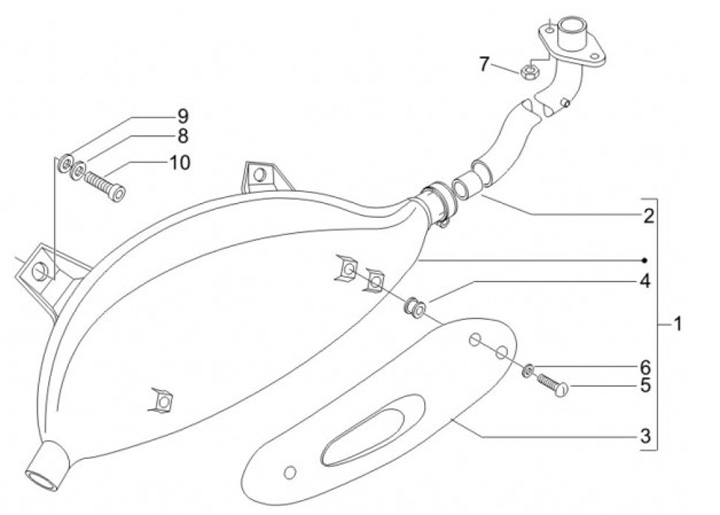 7
9
8
10
2
4
1
6
5
3