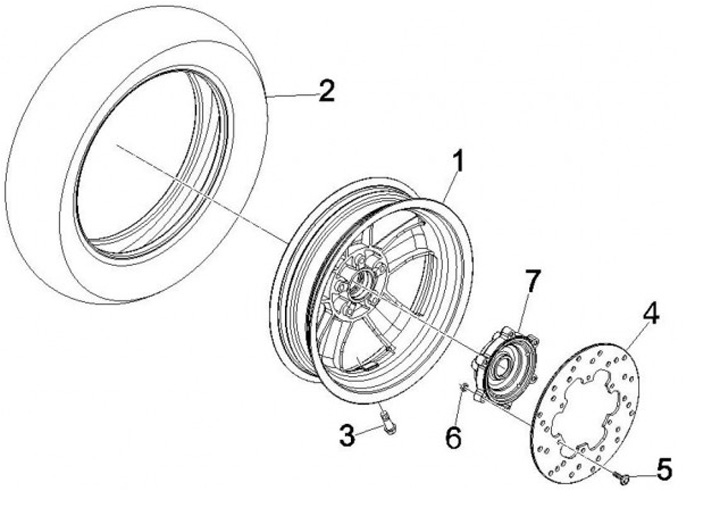 2
1
7
4
3
6
5