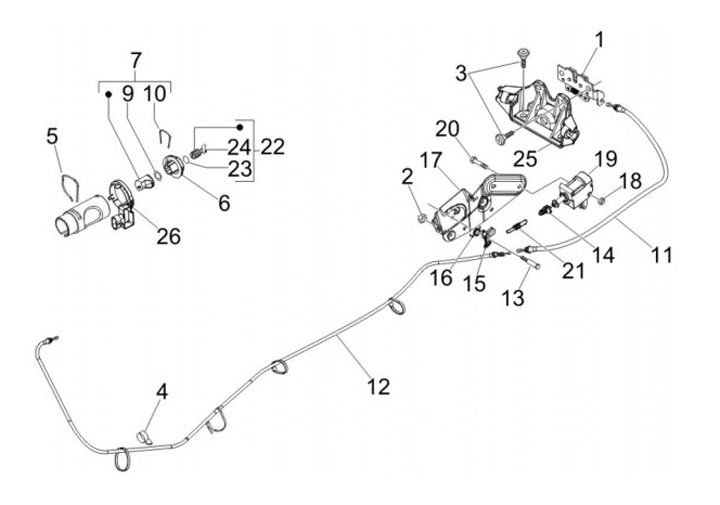 7
9 10
5
24 22
23
6
26
1
3
25
20
17
19
2
18
14
11
21
16
15
13
12
4