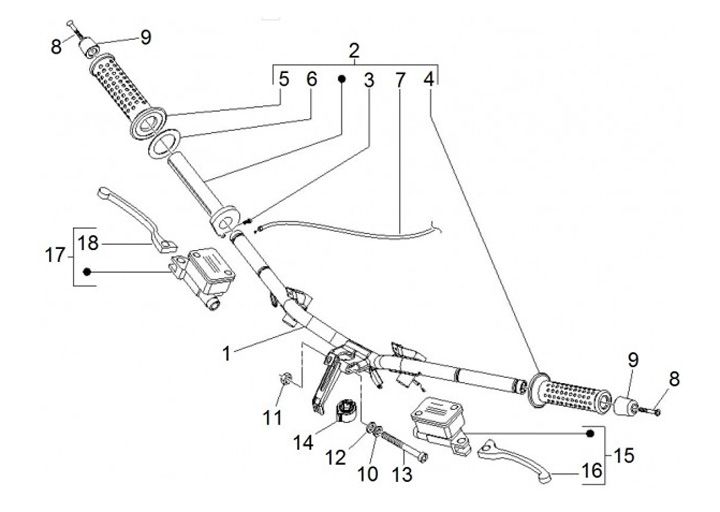 8
9
2
5
6
3
7
4
18
17
1
9
8
11
14
12
10
13
15
16