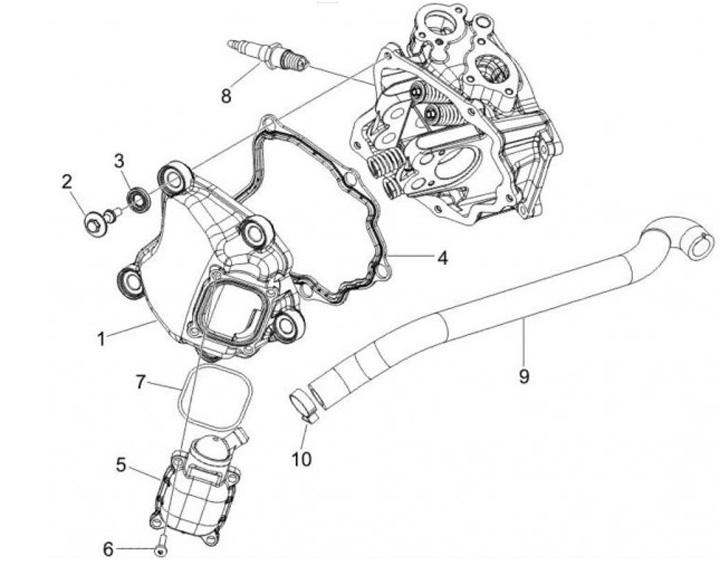 8
3
2
4
1
9
7
10
5
6