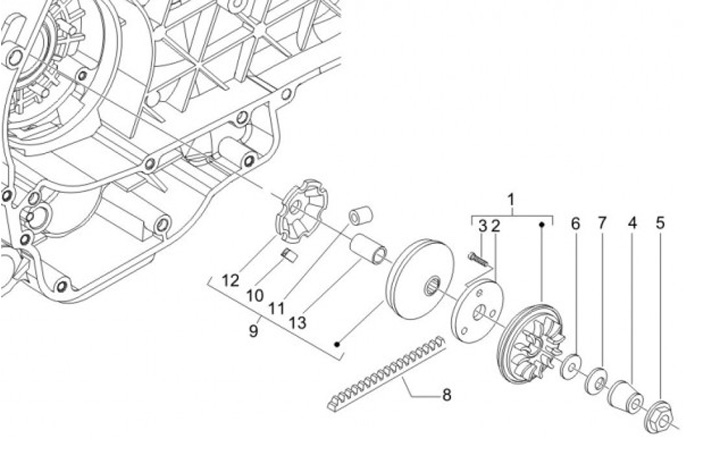 1
3 2
6
7
4
5
12
10
11
13
9
8