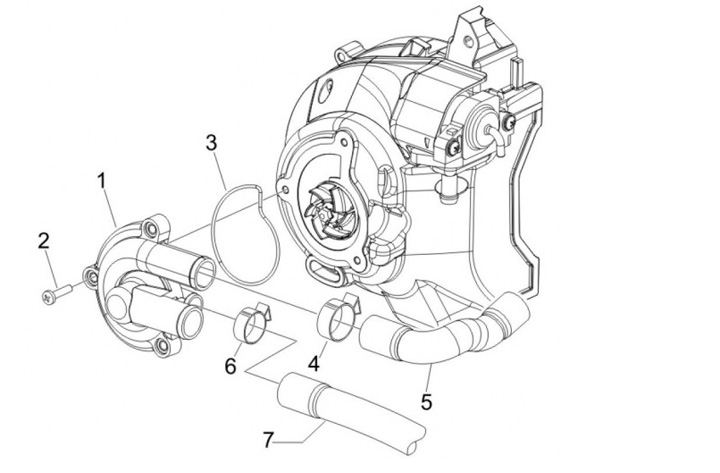 3
1
2
6
4
5
7