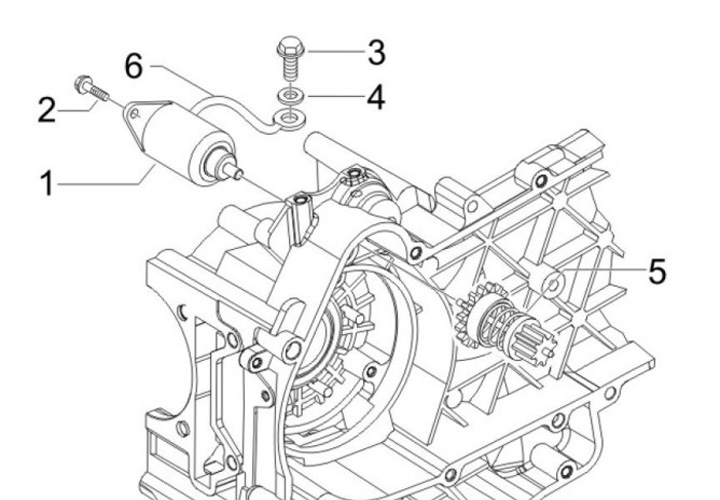 6
3
2
4
1
5