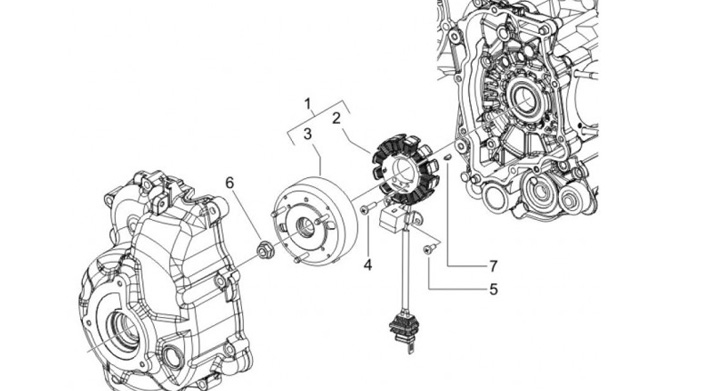 1
2
3
6
4
7
5