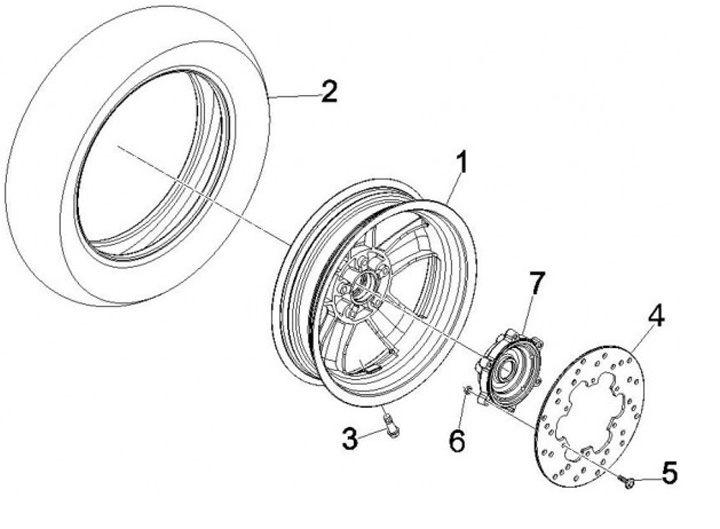 2
1
7
4
3
6
5