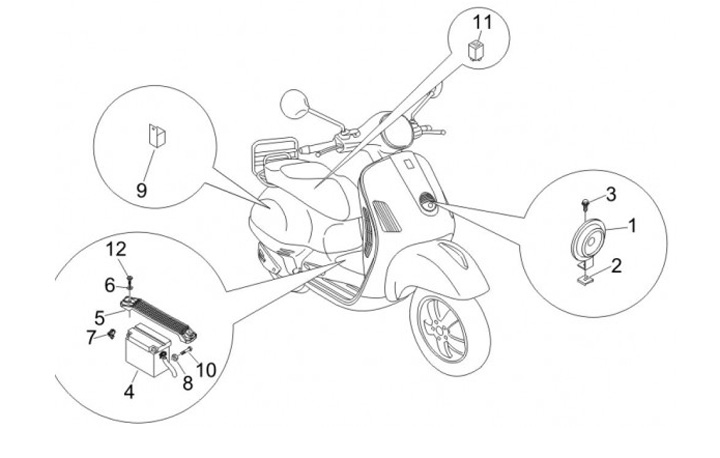 11
9
3
1
2
12
6
5
7
10
8
4