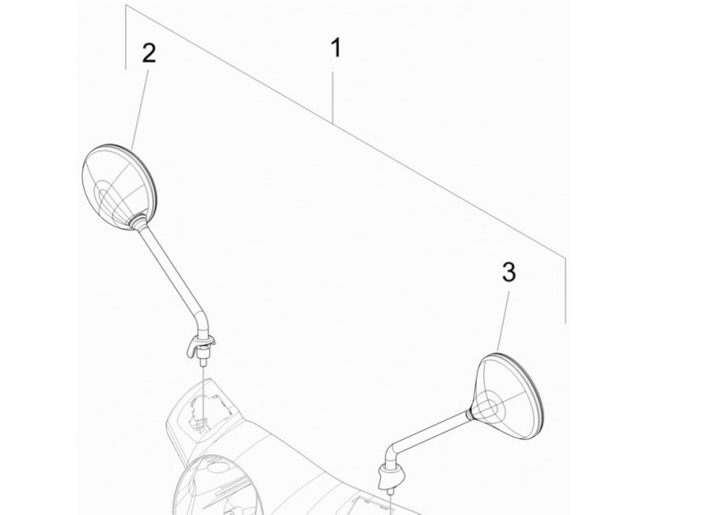 2
1
3