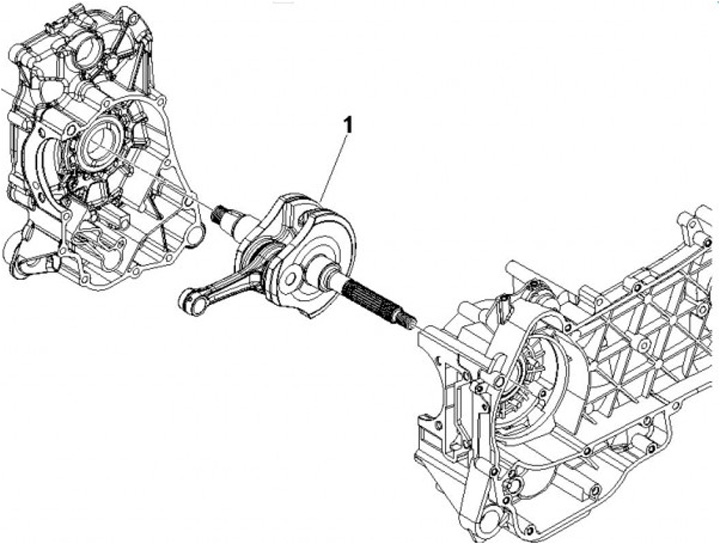 1