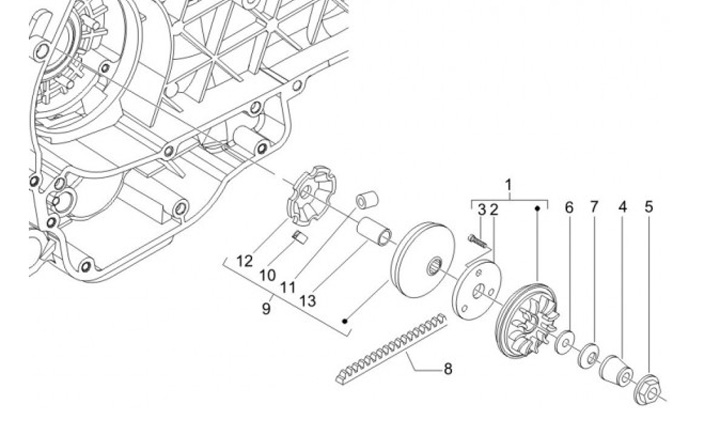 1
3 2
6
7
4
5
12
10
11
13
9
8