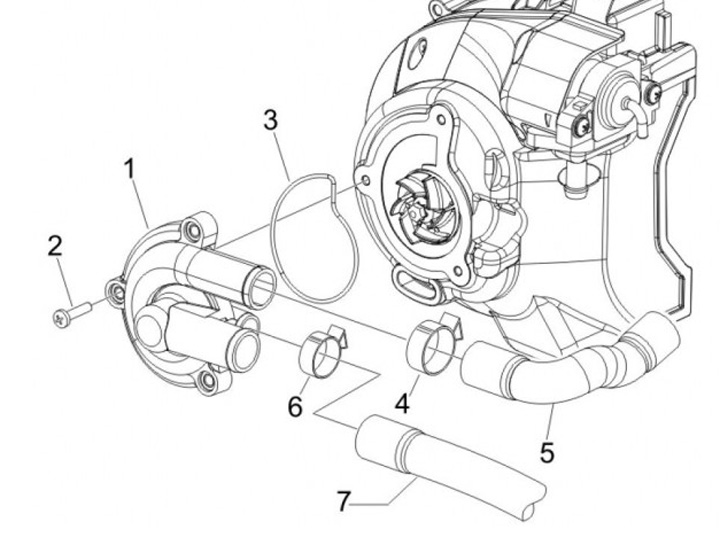 3
1
2
6
4
5
7