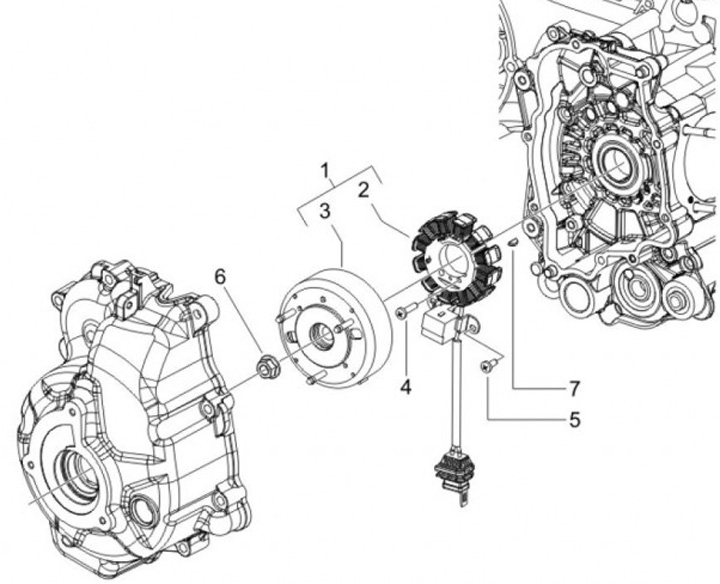 1
2
3
6
4
7
5