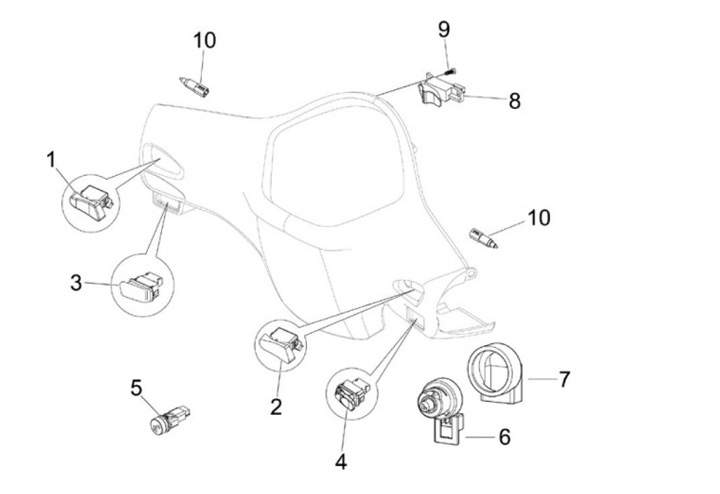 10
9
8
1
10
3
2
7
5
6
4