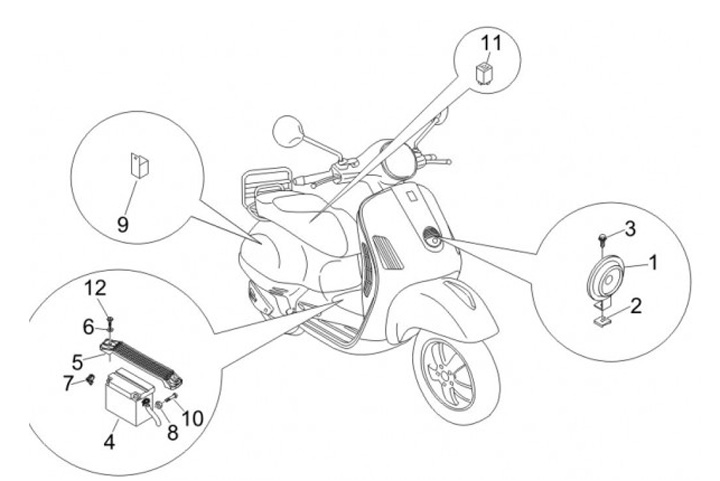 11
9
3
1
2
12
6
5
7
10
8
4