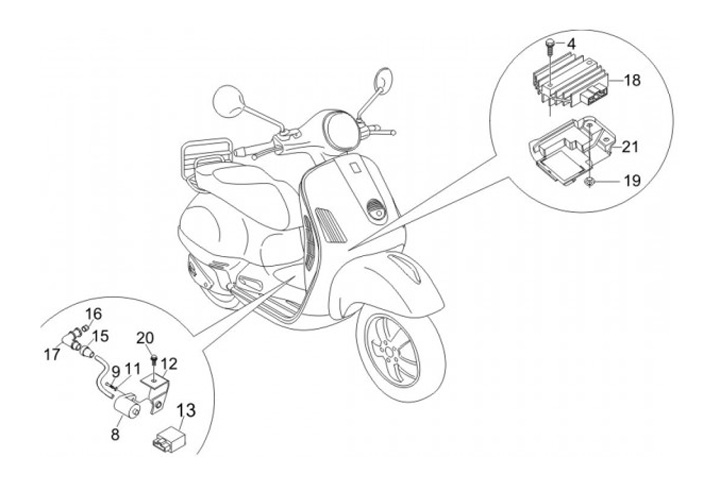 4
18
21
19
16
15
17
20
9
11
12
8
13