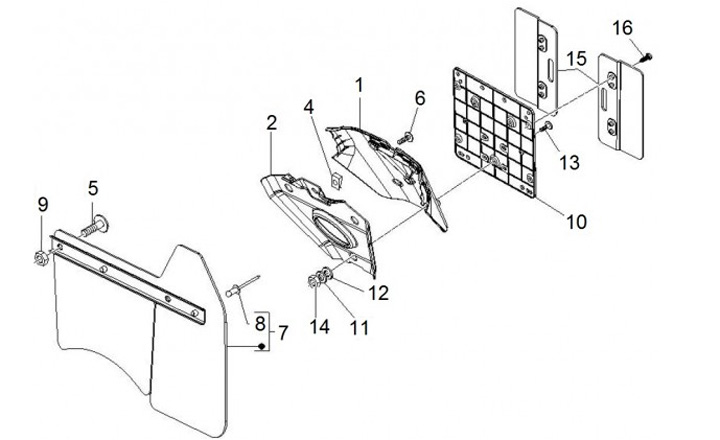 16
15
1
6
4
2
13
10
5
9
12
8
7
14
11