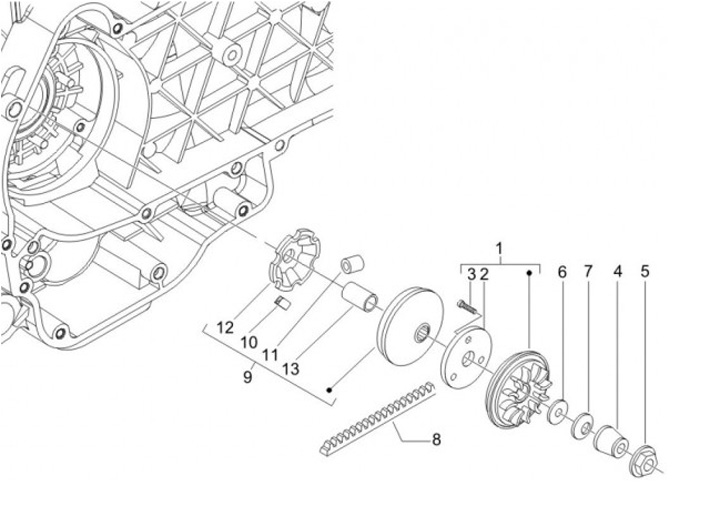 1
3 2
6
7
4
5
12
10
11
13
9
8