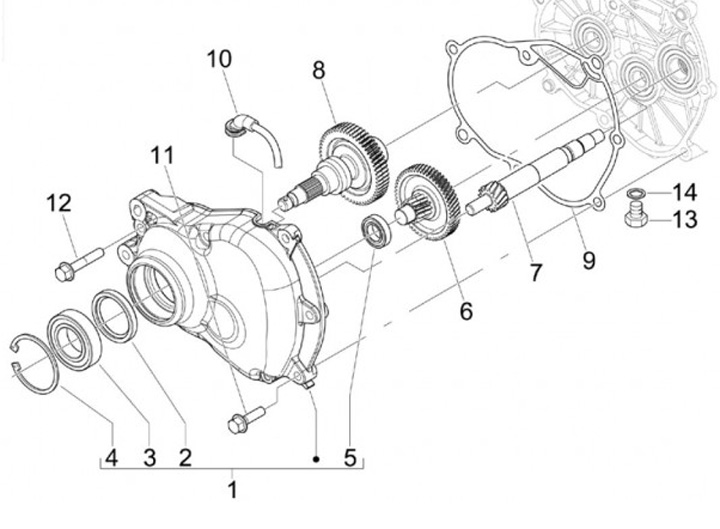 10
8
11
12
14
13
9
7
6
4
3
2
5
1