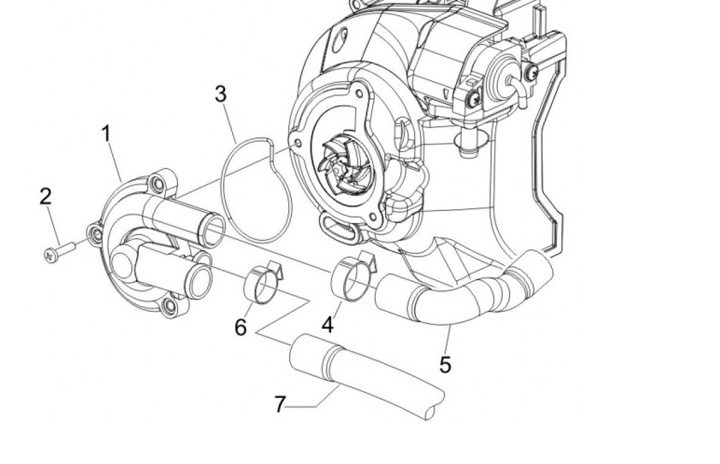 3
1
2
6
4
5
7