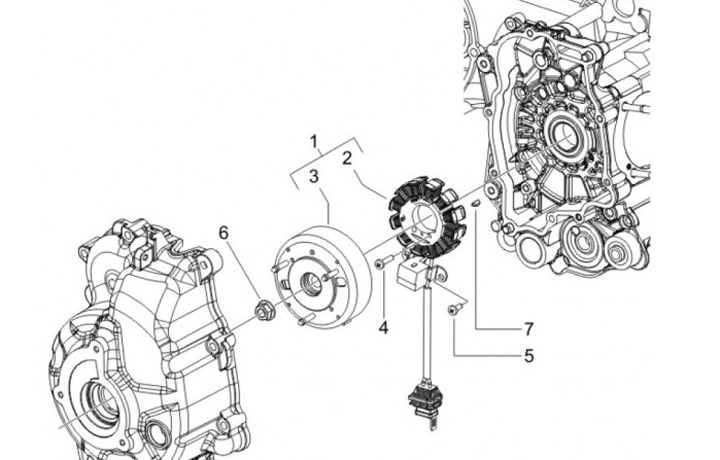 1
2
3
6
4
7
5