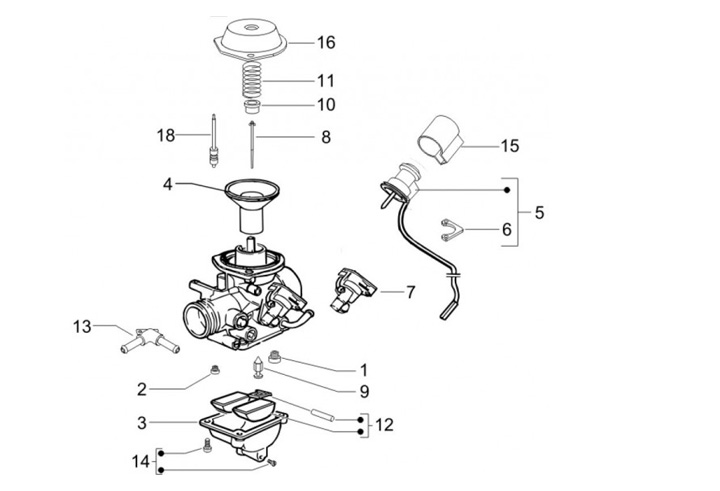 16
11
10
18
8
15
4
5
6
7
13
1
2
9
3
12
14