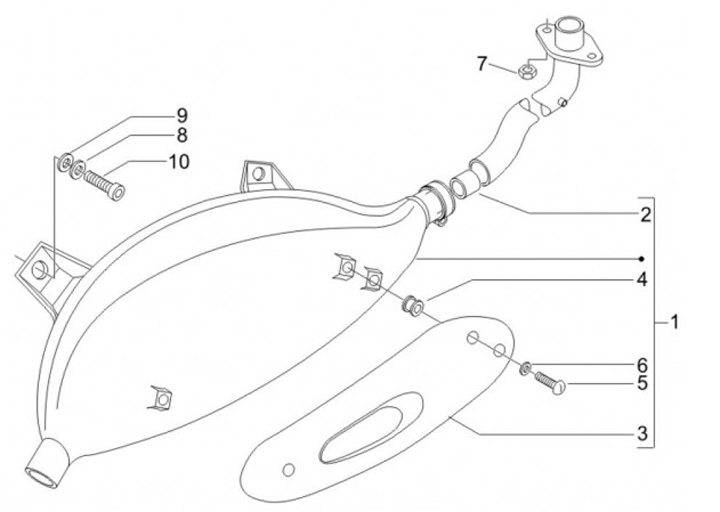 7
9
8
10
2
4
1
6
5
3