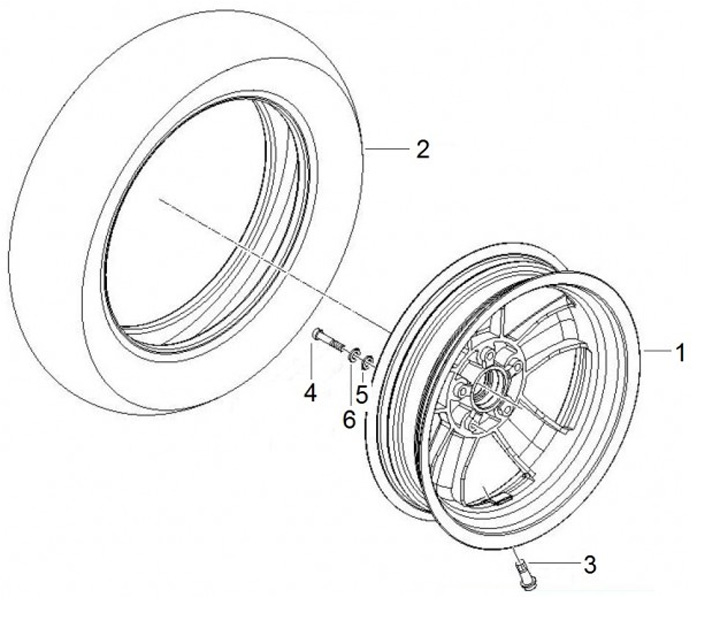 2
1
4
5
6
3