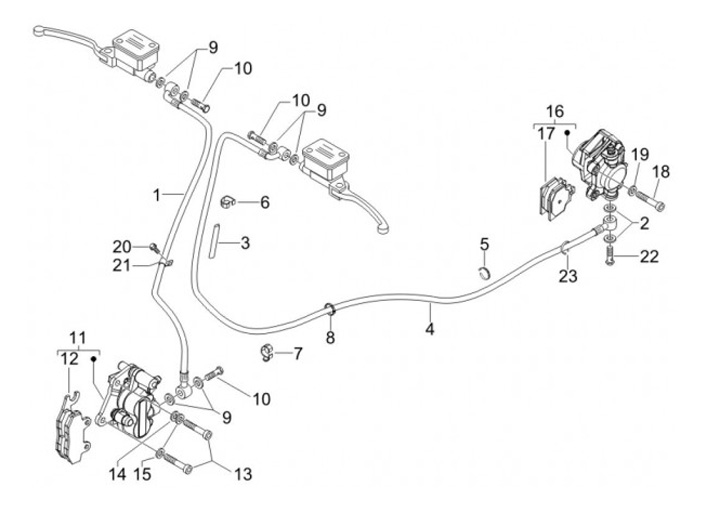 9
10
10
9
16
17
19
18
1
6
2
20
3
5
22
21
23
4
8
11
12
7
10
9
14
15
13