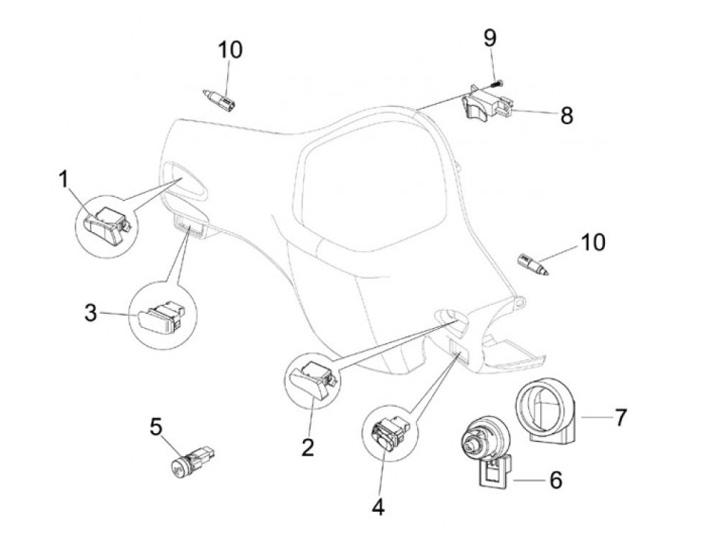 10
9
8
1
10
3
7
5
2
6
4