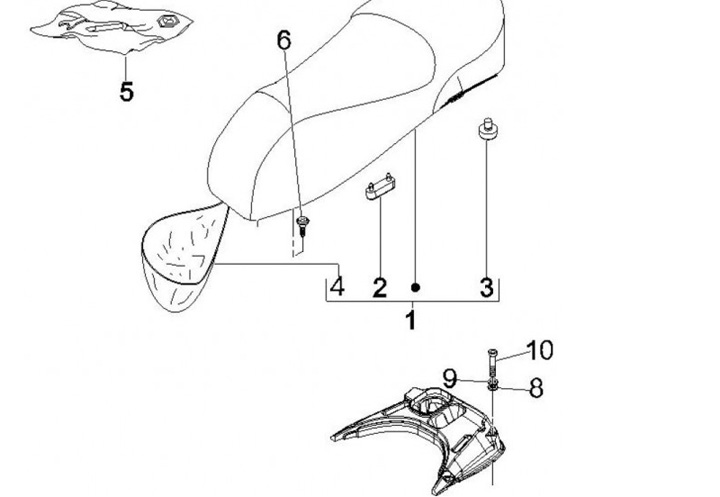 5
6
4
2
3
1
10
9
8