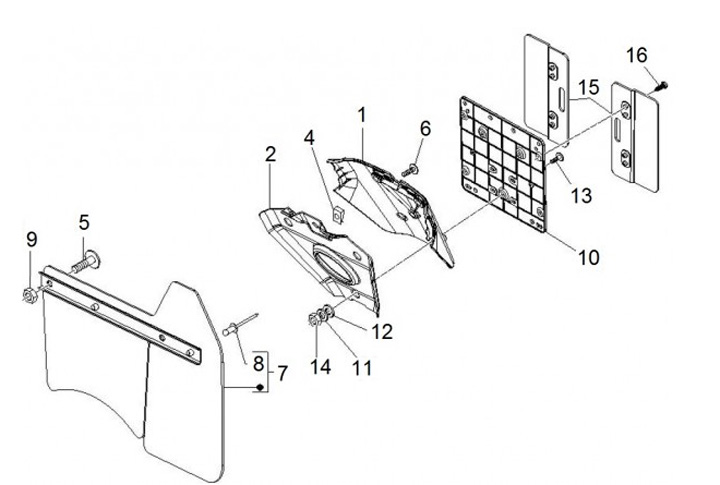 16
15
1
6
4
2
13
10
5
9
12
8
7
14
11