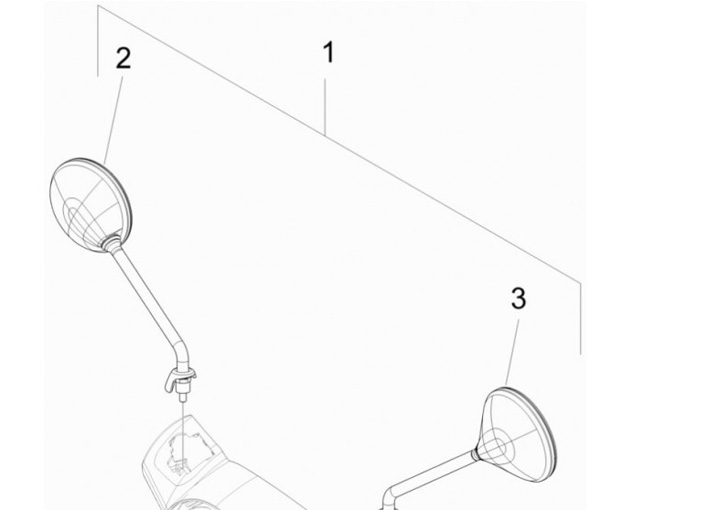 2
1
3