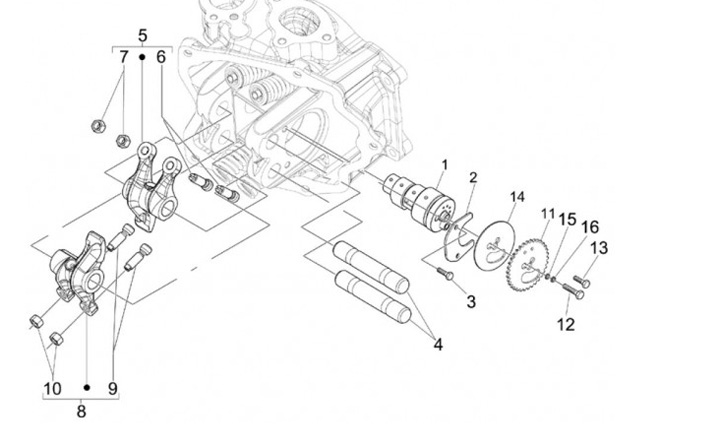 5
7
6
1
2
14
11
15
16
13
3
12
4
10
9
8