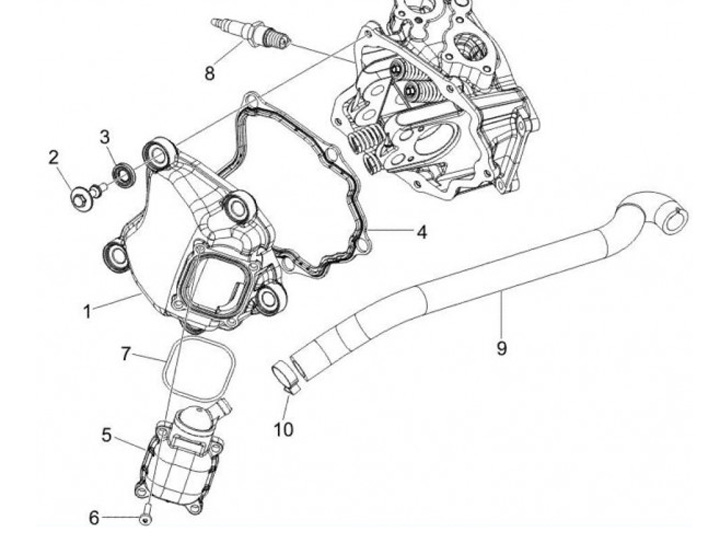 8
3
2
4
1
9
7
10
5
6