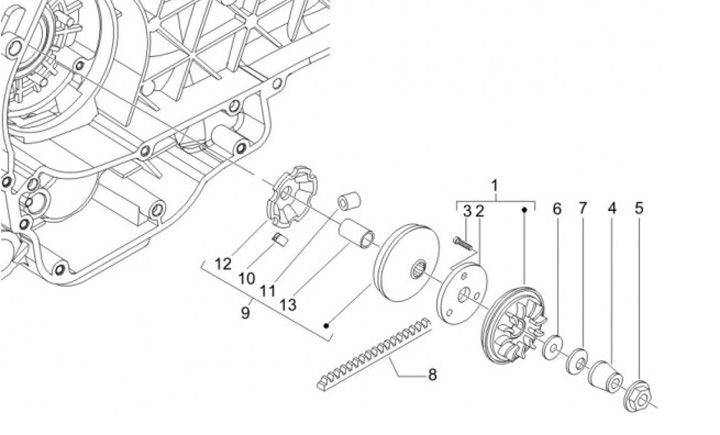 1
3 2
6
7
4
5
12
10
11
13
9
8