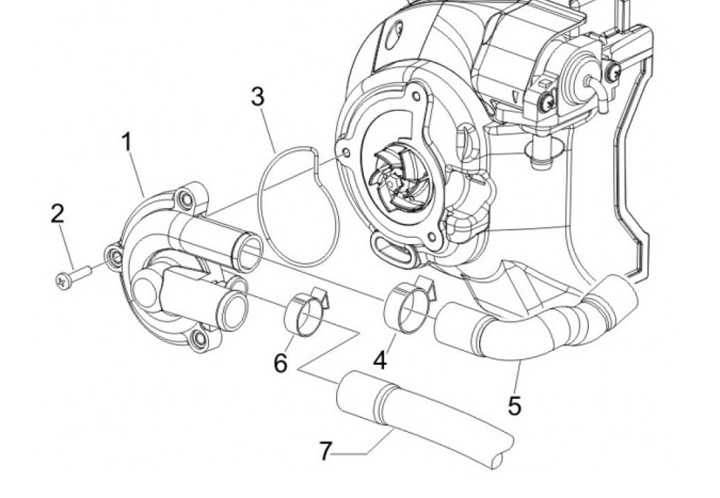 3
1
2
6
4
5
7